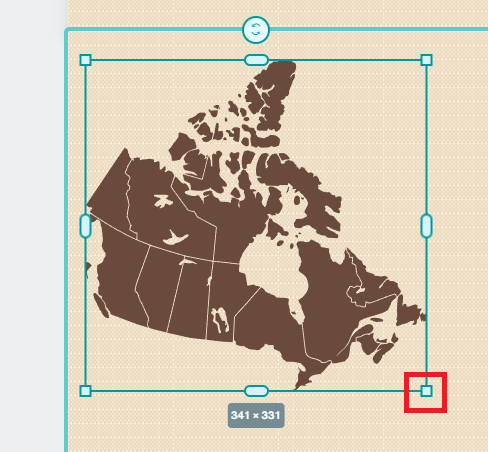 341 × 331